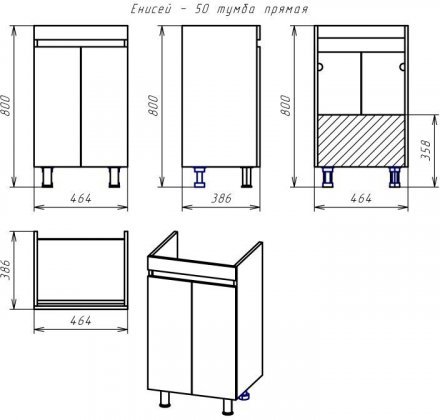 Енисей – 50 тумба прямая

800

464

800

386

800

358

464

386

464