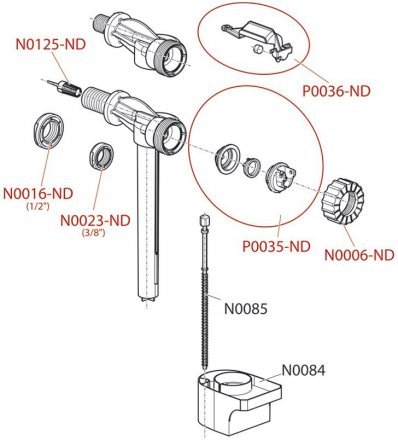 N0125-ND

P0036-ND

N0016-ND
(1/2")

N0023-ND
(3/8")

P0035-ND

N0006-ND

N0085

N0084